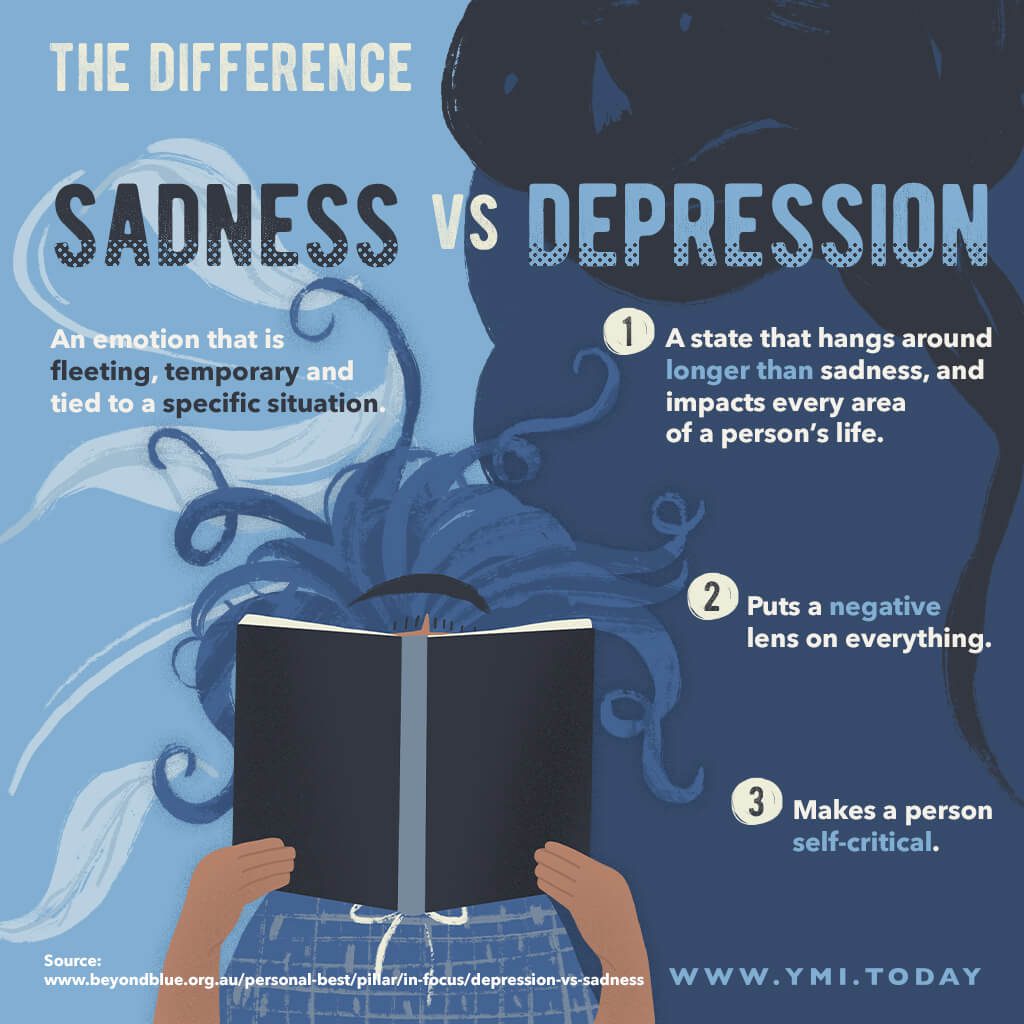 THE DIFFERENCE

SADNESS VS DEPRESSION

An emotion that is fleeting, temporary and tied to a specific situation.

1 A state that hangs around longer than sadness, and impacts every area of a person's life.

2 Puts a negative lens on everything.

3 Makes a person self-critical.

Source:
www.beyondblue.org.au/personal-best/pillar/in-focus/depression-vs-sadness

WWW.YMI.TODAY